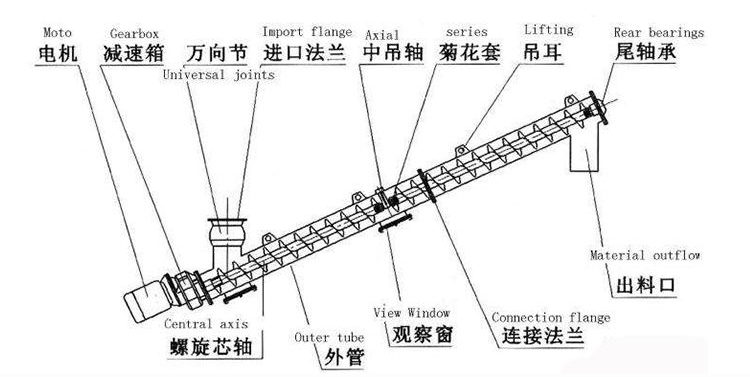 Moto
电机

Gearbox
减速箱

万向节
Universal joints

Import flange
进口法兰

Axial
中吊轴

series
菊花套

Lifting
吊耳

Rear bearings
尾轴承

Material outflow
出料口

Central axis
螺旋芯轴

Outer tube
外管

View Window
观察窗

Connection flange
连接法兰